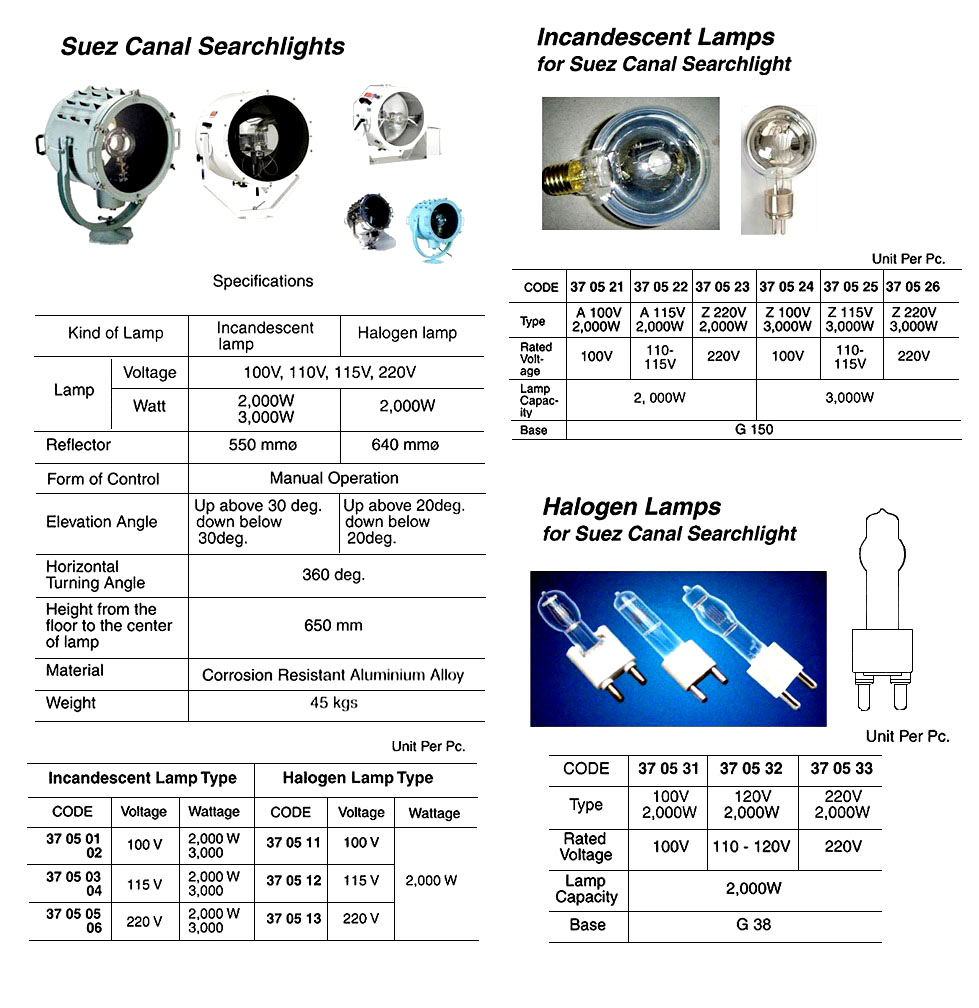 Suez Canal Searchlights

Specifications

| Kind of Lamp | | Incandescent lamp | Halogen lamp |
|---|---|---|---|
| Lamp | Voltage | 100V, 110V, 115V, 220V | |
| | Watt | 2,000W 3,000W | 2,000W |
| Reflector | | 550 mmø | 640 mmø |
| Form of Control | | Manual Operation | |
| Elevation Angle | | Up above 30 deg. down below 30deg. | Up above 20deg. down below 20deg. |
| Horizontal Turning Angle | | 360 deg. | |
| Height from the floor to the center of lamp | | 650 mm | |
| Material | | Corrosion Resistant Aluminium Alloy | |
| Weight | | 45 kgs | |

Unit Per Pc.

| Incandescent Lamp Type | | | Halogen Lamp Type | | |
|---|---|---|---|---|---|
| CODE | Voltage | Wattage | CODE | Voltage | Wattage |
| 37 05 01 02 | 100 V | 2,000 W 3,000 | 37 05 11 | 100 V | 2,000 W |
| 37 05 03 04 | 115 V | 2,000 W 3,000 | 37 05 12 | 115 V | |
| 37 05 05 06 | 220 V | 2,000 W 3,000 | 37 05 13 | 220 V | |

Incandescent Lamps
for Suez Canal Searchlight

Unit Per Pc.

| CODE | 37 05 21 | 37 05 22 | 37 05 23 | 37 05 24 | 37 05 25 | 37 05 26 |
|---|---|---|---|---|---|---|
| Type | A 100V 2,000W | A 115V 2,000W | Z 220V 2,000W | Z 100V 3,000W | Z 115V 3,000W | Z 220V 3,000W |
| Rated Voltage | 100V | 110-115V | 220V | 100V | 110-115V | 220V |
| Lamp Capacity | 2, 000W | | | 3,000W | | |
| Base | G 150 | | | | | |

Halogen Lamps
for Suez Canal Searchlight

Unit Per Pc.

| CODE | 37 05 31 | 37 05 32 | 37 05 33 |
|---|---|---|---|
| Type | 100V 2,000W | 120V 2,000W | 220V 2,000W |
| Rated Voltage | 100V | 110 - 120V | 220V |
| Lamp Capacity | 2,000W | | |
| Base | G 38 | | |