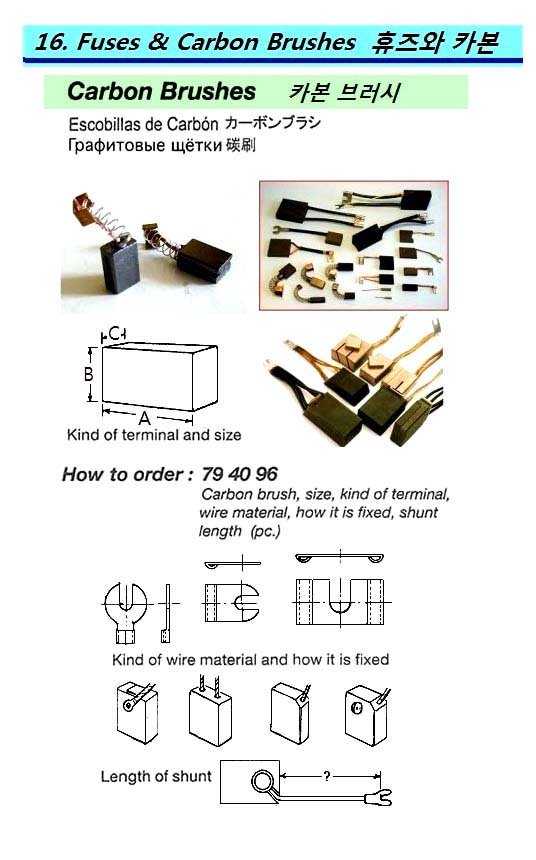 16. Fuses & Carbon Brushes 휴즈와 카본

Carbon Brushes 카본 브러시

Escobillas de Carbón カーボンブラシ
Графитовые щётки 碳刷

C
B
A
Kind of terminal and size

How to order : 79 40 96
Carbon brush, size, kind of terminal, wire material, how it is fixed, shunt length (pc.)

Kind of wire material and how it is fixed

Length of shunt
?